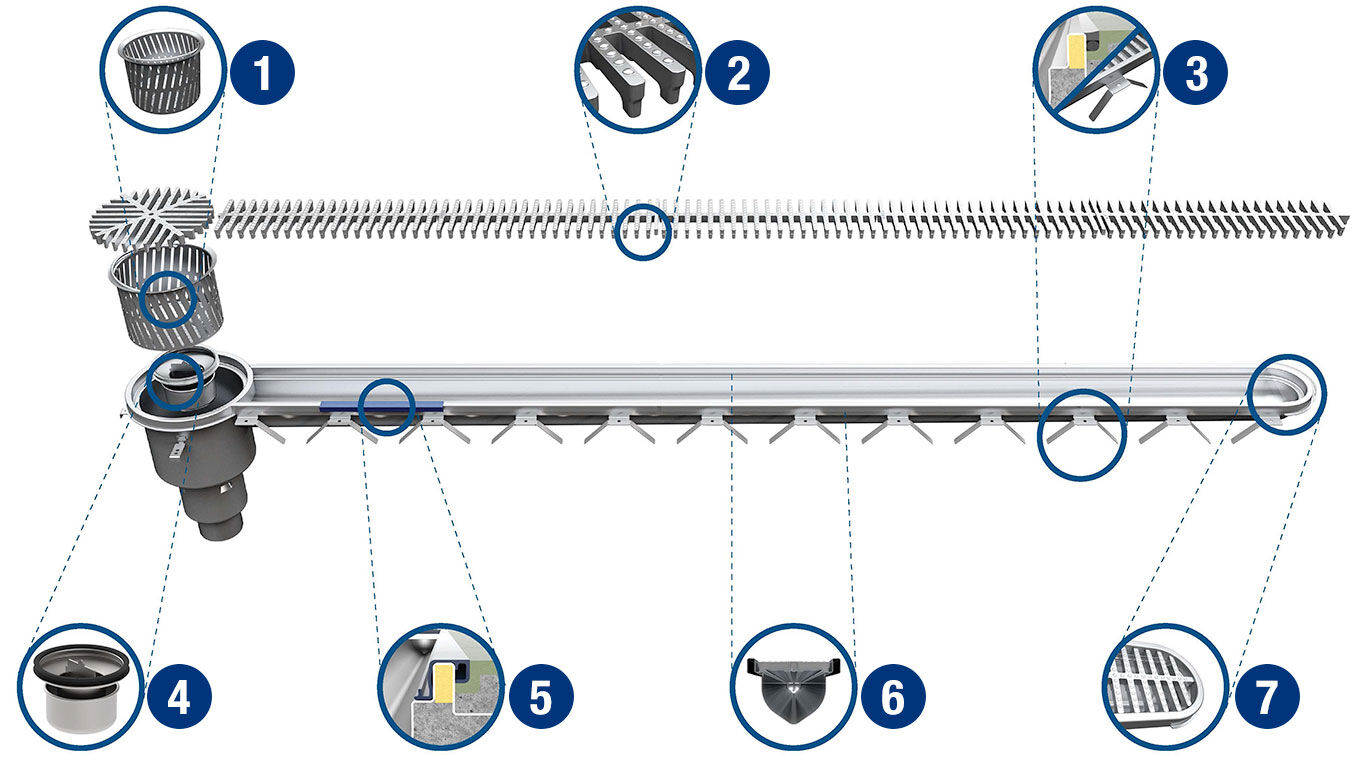 1
2
3
4
5
6
7